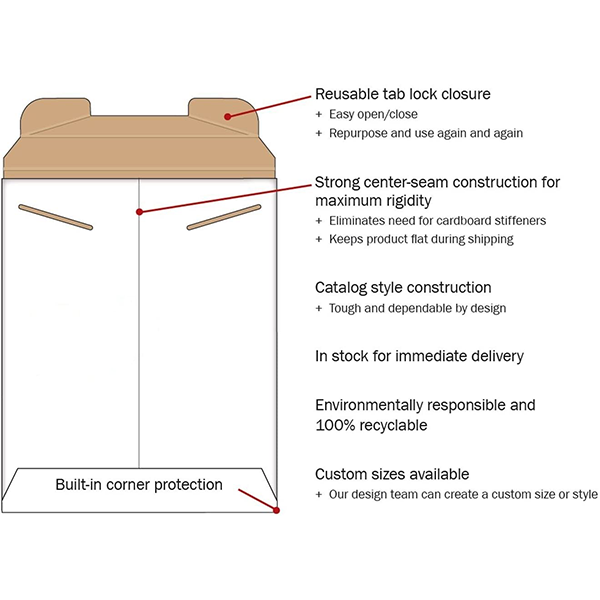 Reusable tab lock closure
+ Easy open/close
+ Repurpose and use again and again

Strong center-seam construction for maximum rigidity
+ Eliminates need for cardboard stiffeners
+ Keeps product flat during shipping

Catalog style construction
+ Tough and dependable by design

In stock for immediate delivery

Environmentally responsible and 100% recyclable

Custom sizes available
+ Our design team can create a custom size or style

Built-in corner protection